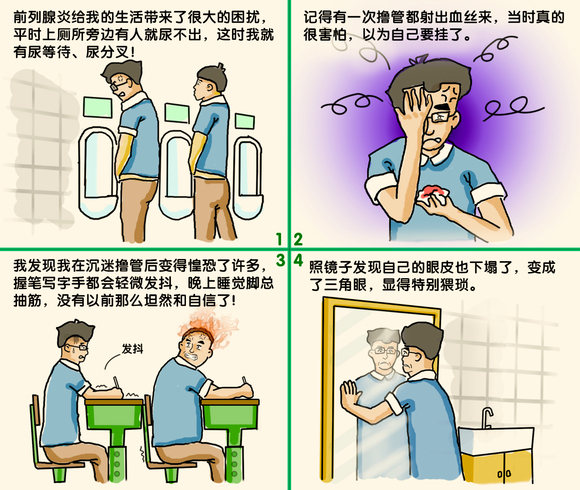 前列腺炎给我的生活带来了很大的困扰，平时上厕所旁边有人就尿不出，这时我就有尿等待、尿分叉！

1

记得有一次撸管都射出血丝来，当时真的很害怕，以为自己要挂了。

2

我发现我在沉迷撸管后变得惶恐了许多，握笔写字手都会轻微发抖，晚上睡觉脚总抽筋，没有以前那么坦然和自信了！

发抖

3

照镜子发现自己的眼皮也下塌了，变成了三角眼，显得特别猥琐。

4